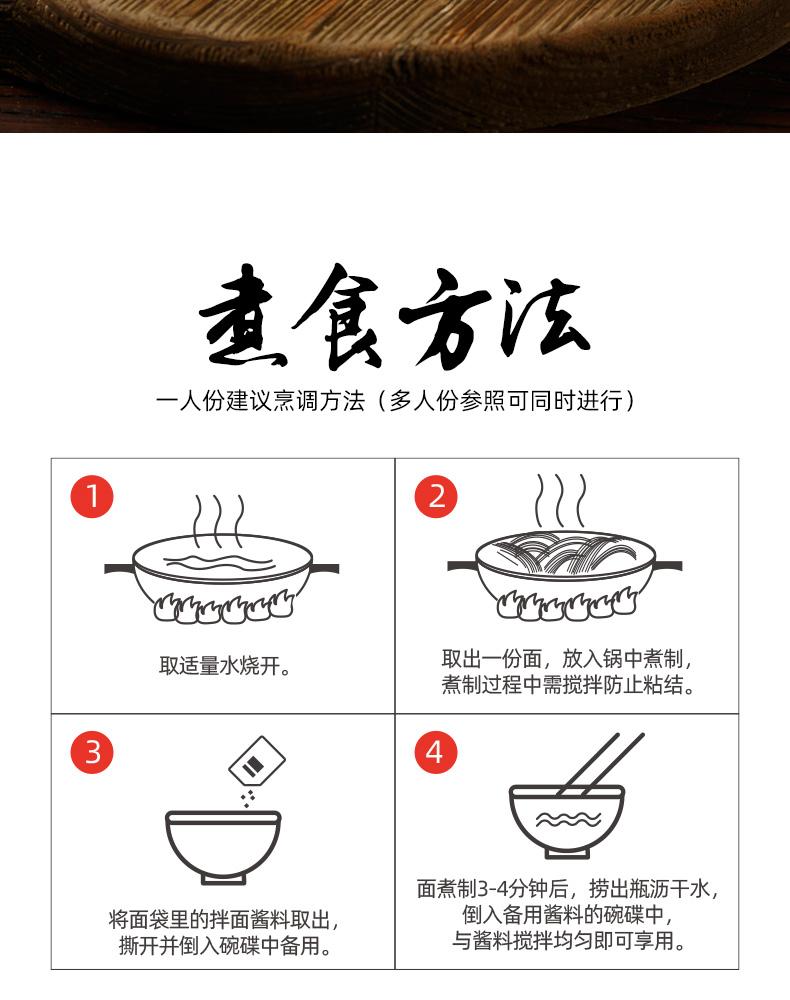 煮食方法

一人份建议烹调方法（多人份参照可同时进行）

1

取适量水烧开。

2

取出一份面，放入锅中煮制，煮制过程中需搅拌防止粘结。

3

将面袋里的拌面酱料取出，撕开并倒入碗碟中备用。

4

面煮制3-4分钟后，捞出瓶沥干水，倒入备用酱料的碗碟中，与酱料搅拌均匀即可享用。