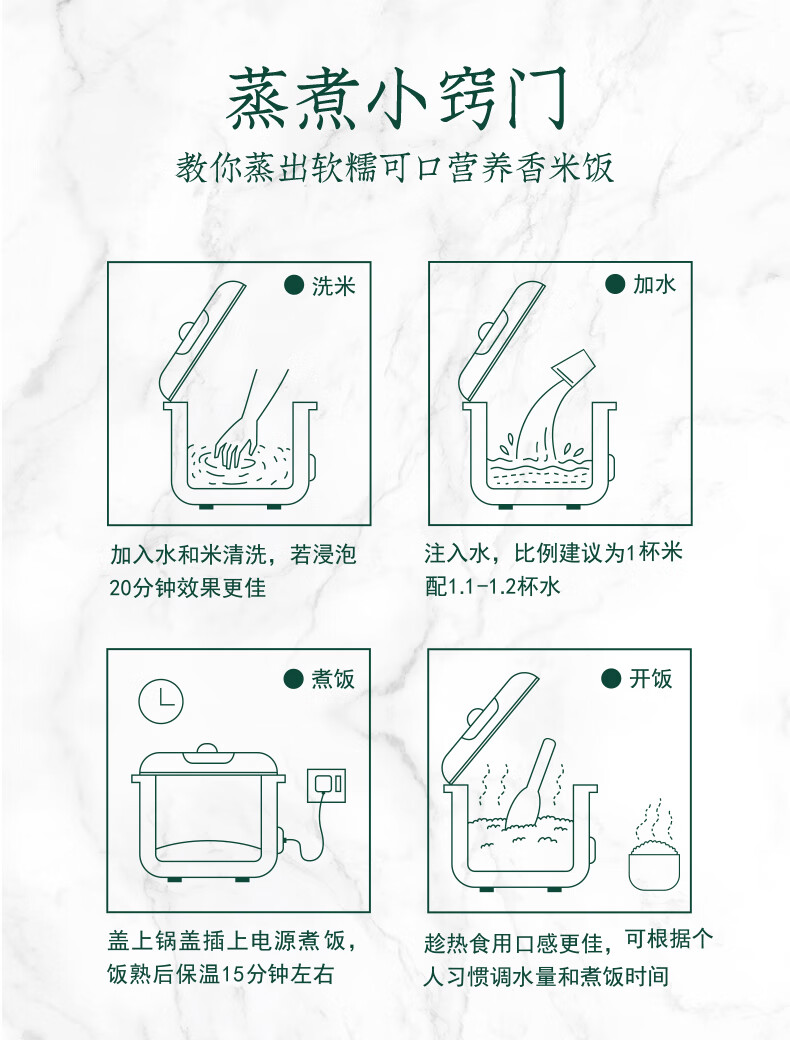 蒸煮小窍门
教你蒸出软糯可口营养香米饭

洗米

加入水和米清洗，若浸泡20分钟效果更佳

加水

注入水，比例建议为1杯米配1.1-1.2杯水

煮饭

盖上锅盖插上电源煮饭，饭熟后保温15分钟左右

开饭

趁热食用口感更佳，可根据个人习惯调水量和煮饭时间